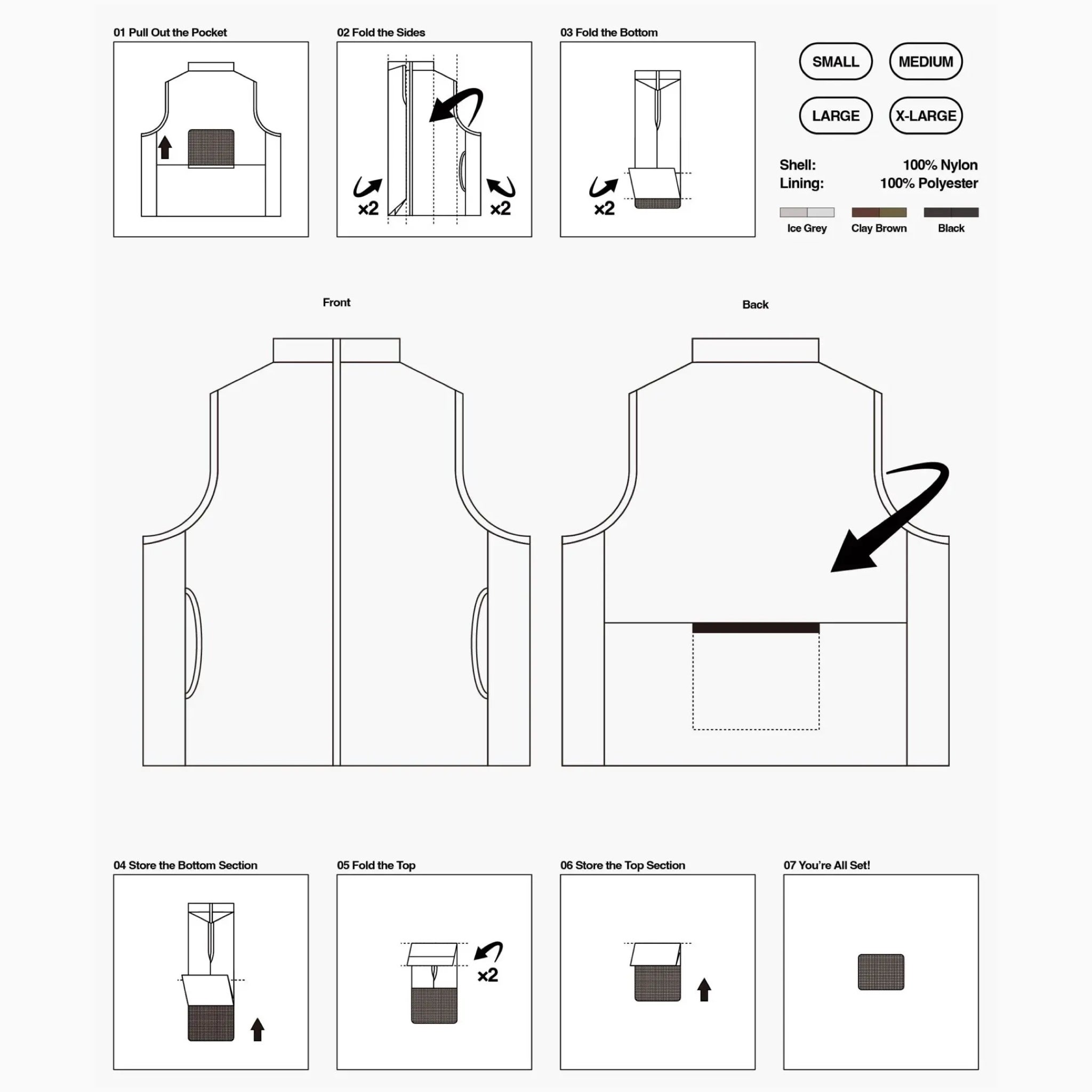 01 Pull Out the Pocket

02 Fold the Sides

×2

×2

03 Fold the Bottom

×2

SMALL

MEDIUM

LARGE

X-LARGE

Shell: 100% Nylon
Lining: 100% Polyester

Ice Grey

Clay Brown

Black

Front

Back

04 Store the Bottom Section

05 Fold the Top

×2

06 Store the Top Section

07 You're All Set!